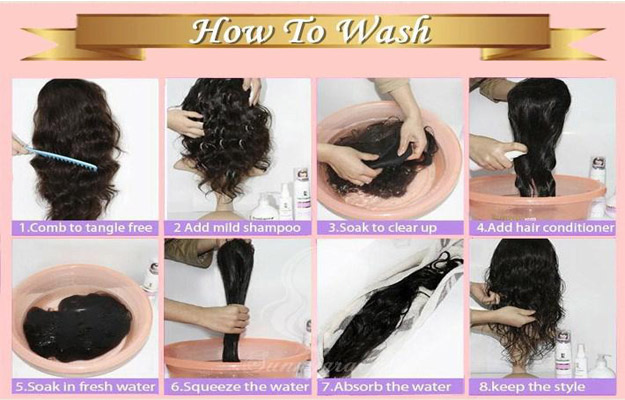 How To Wash

1.Comb to tangle free

2 Add mild shampoo

3.Soak to clear up

4.Add hair conditioner

5.Soak in fresh water

6.Squeeze the water

7.Absorb the water

8.keep the style