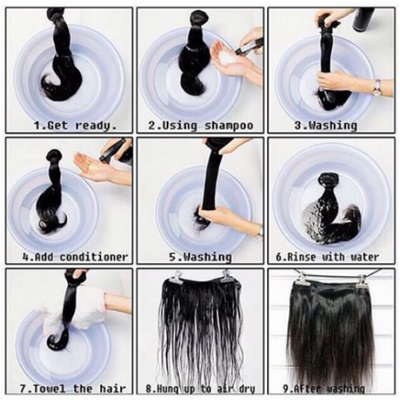 1.Get ready.

2.Using shampoo

3.Washing

4.Add conditioner

5.Washing

6.Rinse with water

7.Towel the hair

8.Hung up to air dry

9.After washing