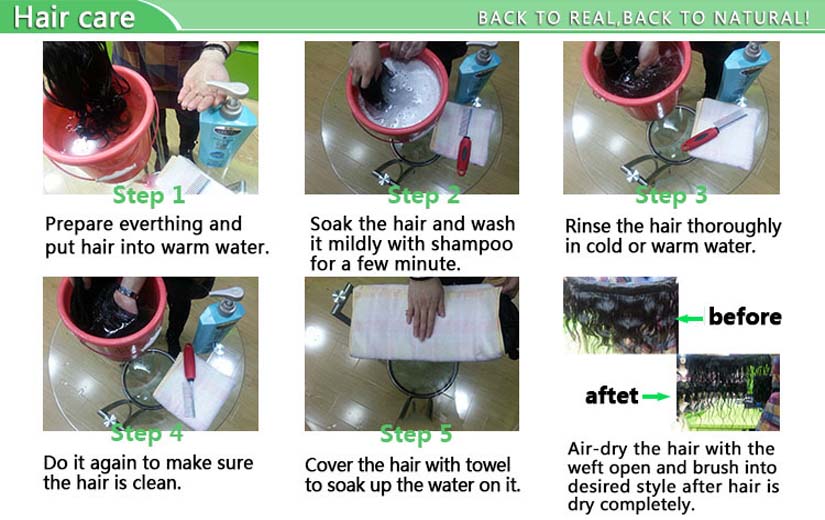 Hair care

BACK TO REAL,BACK TO NATURAL!

Step 1
Prepare everthing and put hair into warm water.

Step 2
Soak the hair and wash it mildly with shampoo for a few minute.

Step 3
Rinse the hair thoroughly in cold or warm water.

Step 4
Do it again to make sure the hair is clean.

Step 5
Cover the hair with towel to soak up the water on it.

before

aftet

Air-dry the hair with the weft open and brush into desired style after hair is dry completely.