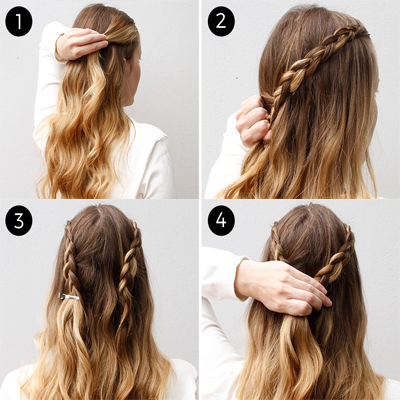 1
2
3
4